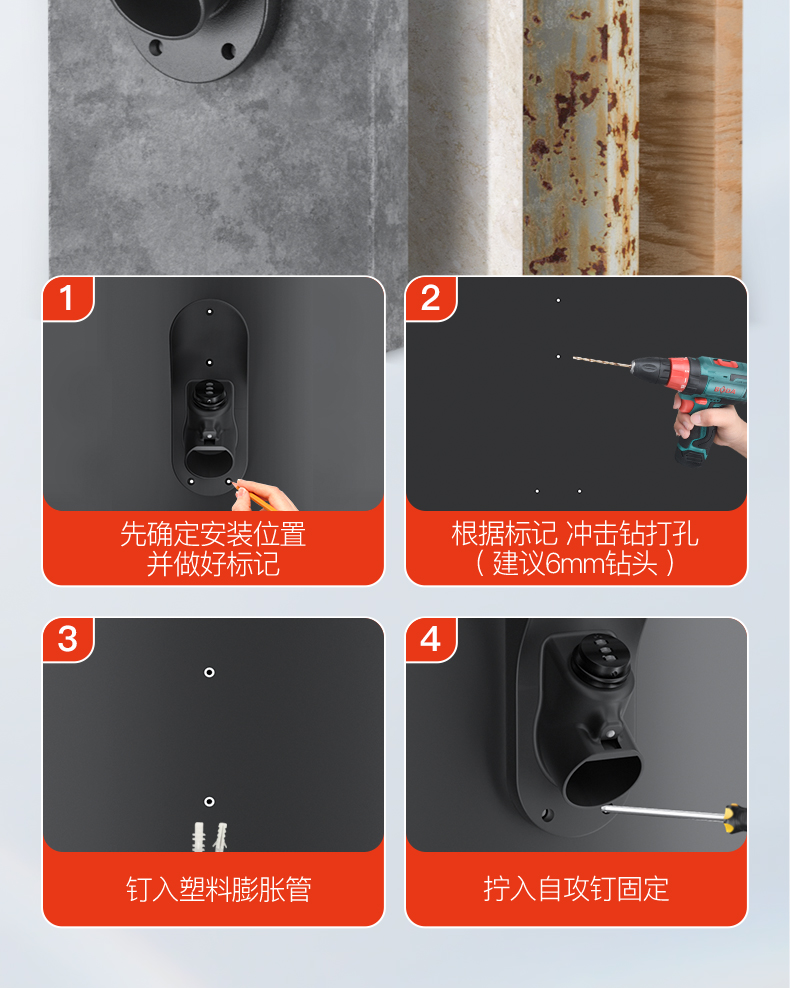 1
先确定安装位置
并做好标记

2
根据标记 冲击钻打孔
（建议6mm钻头）

3
钉入塑料膨胀管

4
拧入自攻钉固定